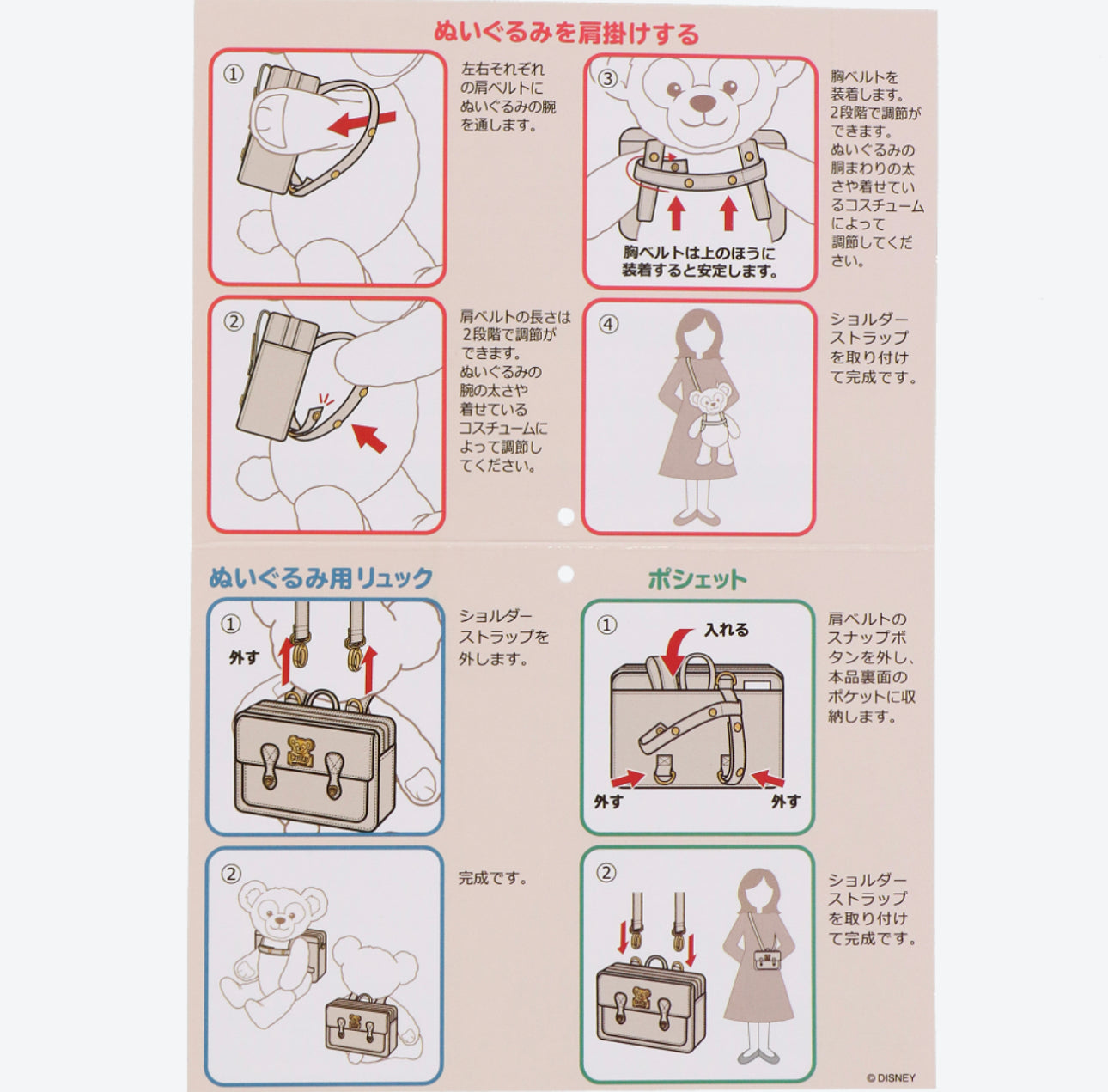 ぬいぐるみを肩掛けする

①
左右それぞれの肩ベルトにぬいぐるみの腕を通します。

②
肩ベルトの長さは2段階で調節ができます。ぬいぐるみの腕の太さや着せているコスチュームによって調節してください。

③
胸ベルトは上のほうに装着すると安定します。
胸ベルトを装着します。2段階で調節ができます。ぬいぐるみの胴まわりの太さや着せているコスチュームによって調節してください。

④
ショルダーストラップを取り付けて完成です。

ぬいぐるみ用リュック

①
外す
ショルダーストラップを外します。

②
完成です。

ポシェット

①
入れる
外す
外す
肩ベルトのスナップボタンを外し、本品裏面のポケットに収納します。

②
ショルダーストラップを取り付けて完成です。

© DISNEY