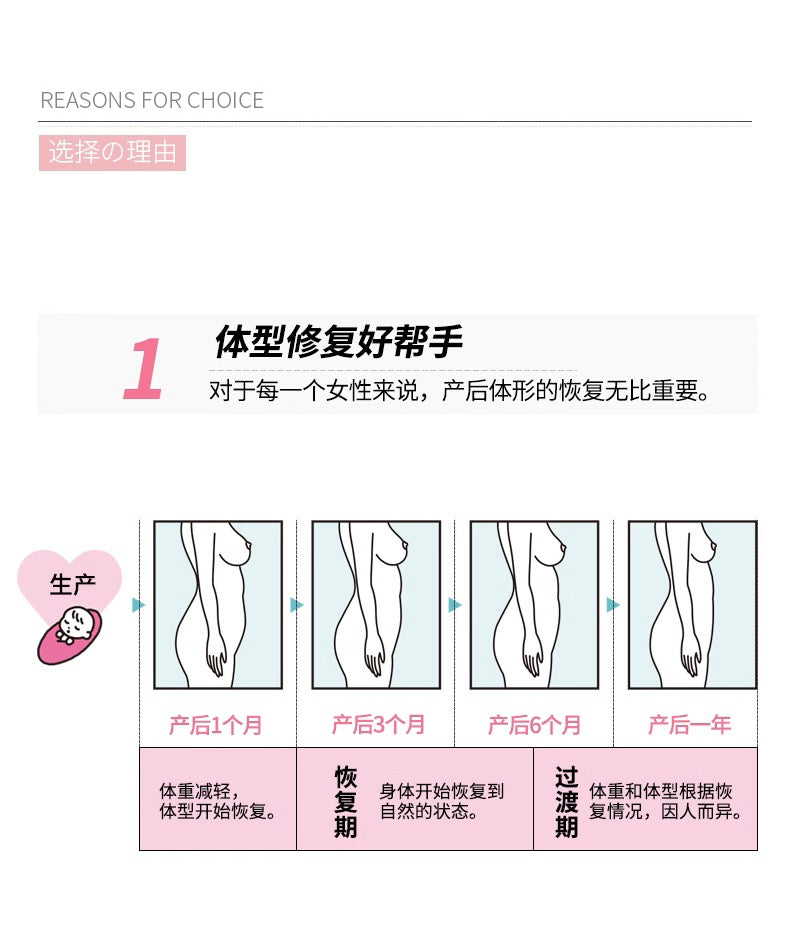 REASONS FOR CHOICE

选择の理由

1

体型修复好帮手

对于每一个女性来说，产后体形的恢复无比重要。

生产

产后1个月

产后3个月

产后6个月

产后一年

体重减轻，体型开始恢复。

恢复期

身体开始恢复到自然的状态。

过渡期

体重和体型根据恢复情况，因人而异。