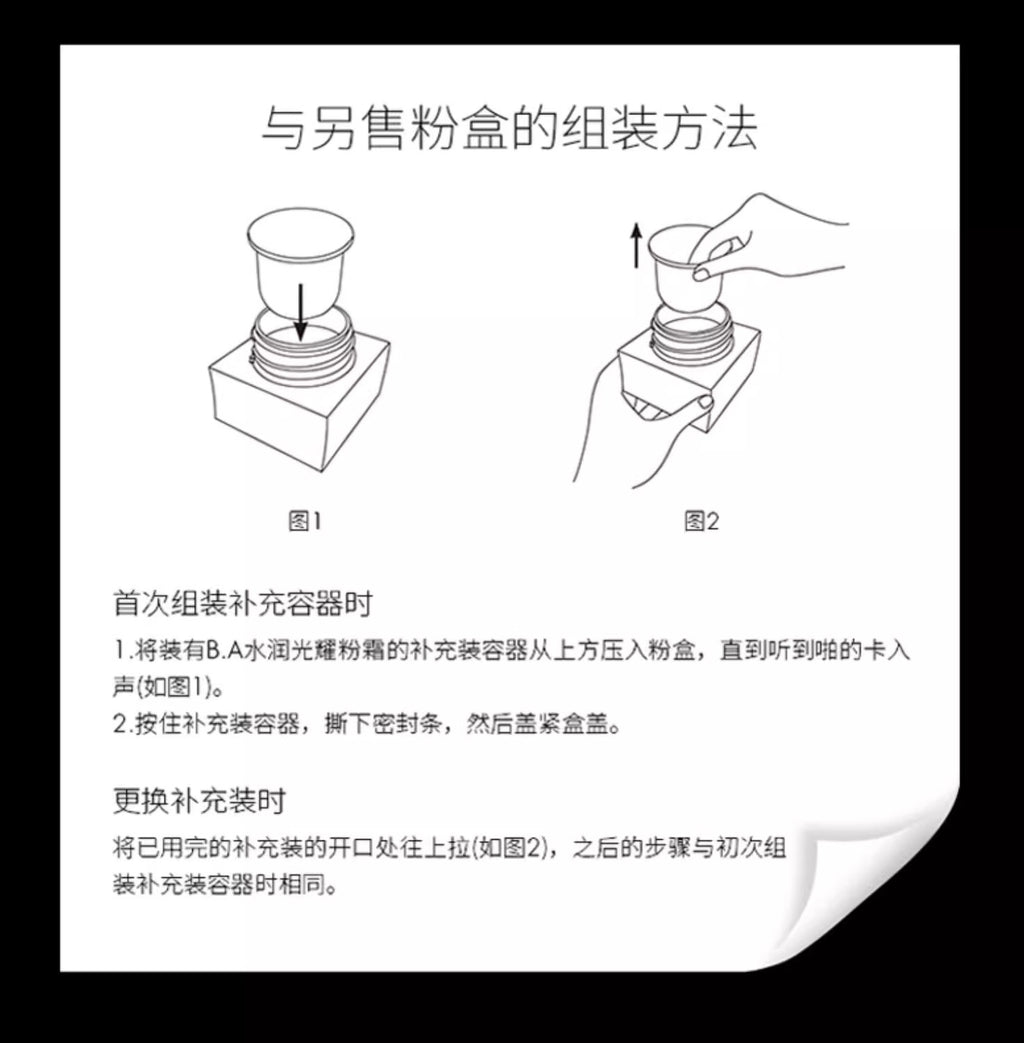 与另售粉盒的组装方法

图1

图2

首次组装补充容器时

1.将装有B.A水润光耀粉霜的补充装容器从上方压入粉盒，直到听到啪的卡入声(如图1)。

2.按住补充装容器，撕下密封条，然后盖紧盒盖。

更换补充装时

将已用完的补充装的开口处往上拉(如图2)，之后的步骤与初次组装补充装容器时相同。