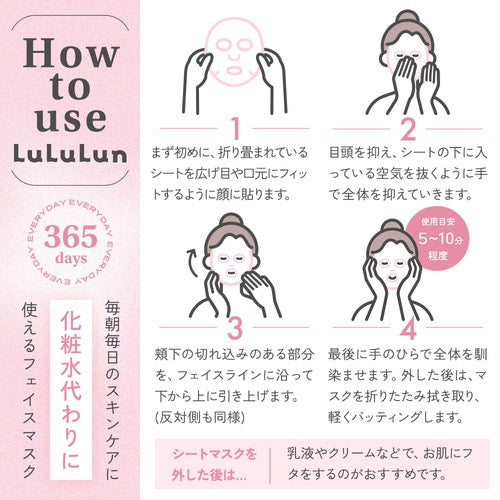 How to use LuLuLun

EVERYDAY EVERYDAY EVERYDAY EVERYDAY
365 days

毎朝毎日のスキンケアに
化粧水代わりに
使えるフェイスマスク

1
まず初めに、折り畳まれているシートを広げ目や口元にフィットするように顔に貼ります。

2
目頭を抑え、シートの下に入っている空気を抜くように手で全体を抑えていきます。

3
頬下の切れ込みのある部分を、フェイスラインに沿って下から上に引き上げます。(反対側も同様)

使用目安 5~10分 程度

4
最後に手のひらで全体を馴染ませます。外した後は、マスクを折りたたみ拭き取り、軽くパッティングします。

シートマスクを外した後は…
乳液やクリームなどで、お肌にフタをするのがおすすめです。