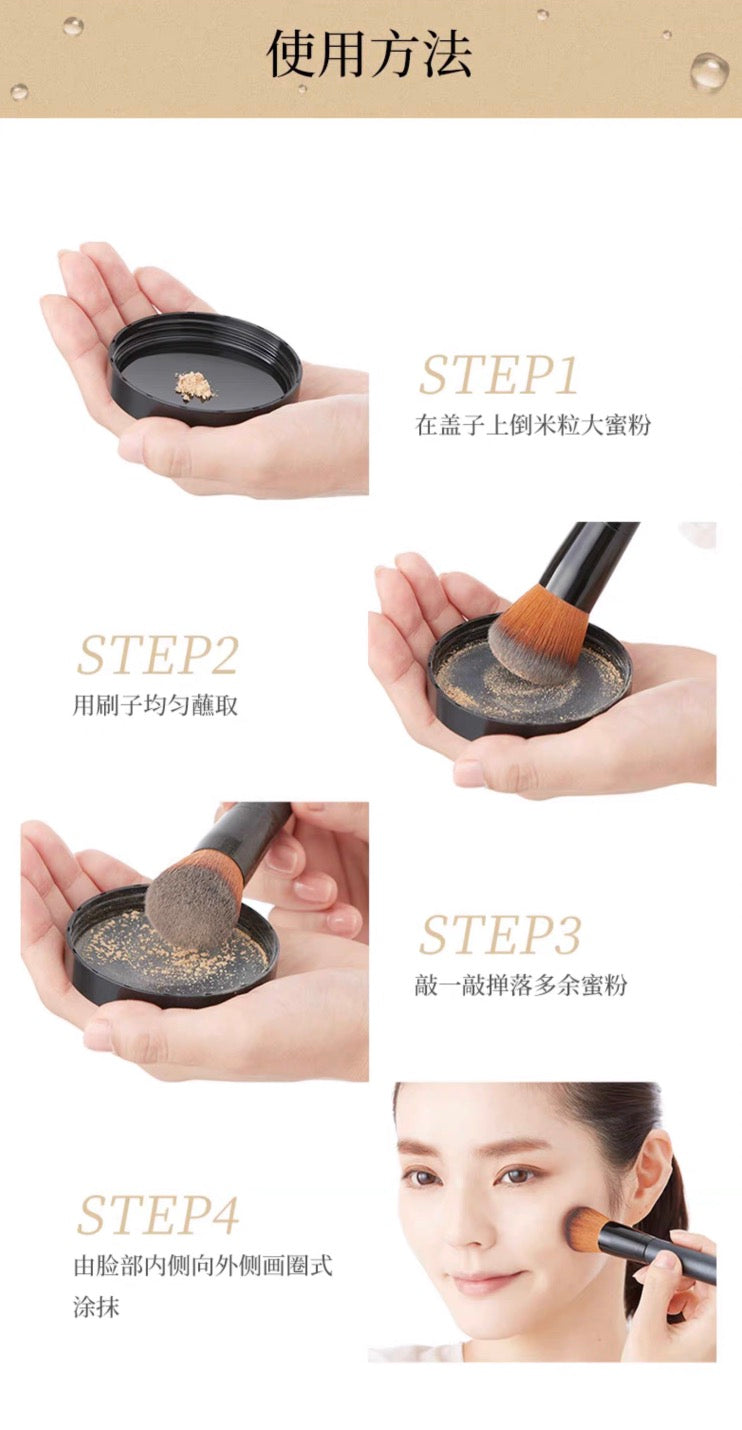 使用方法

STEP1
在盖子上倒米粒大蜜粉

STEP2
用刷子均匀蘸取

STEP3
敲一敲掸落多余蜜粉

STEP4
由脸部内侧向外侧画圈式涂抹