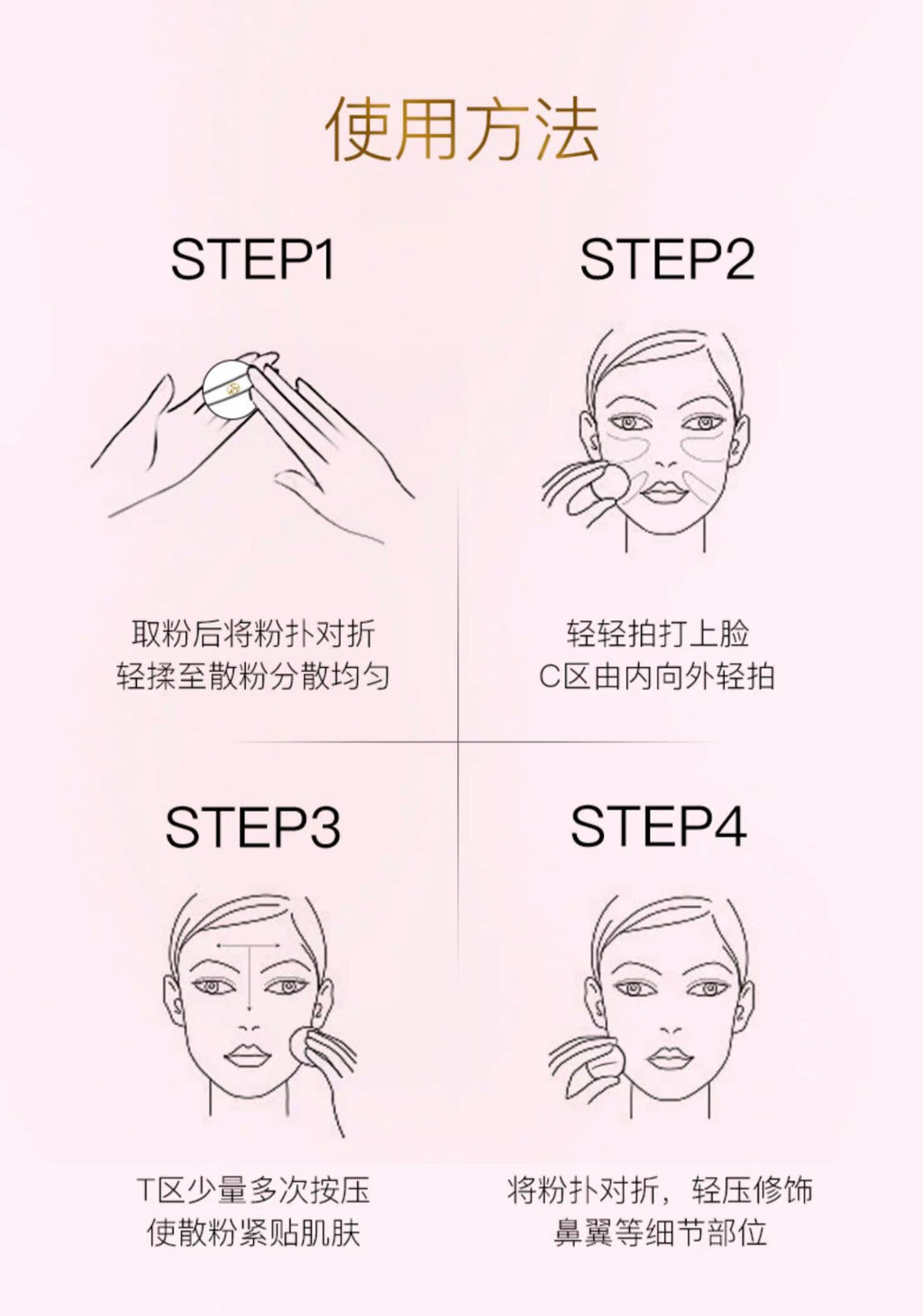 使用方法

STEP1

取粉后将粉扑对折
轻揉至散粉分散均匀

STEP2

轻轻拍打上脸
C区由内向外轻拍

STEP3

T区少量多次按压
使散粉紧贴肌肤

STEP4

将粉扑对折，轻压修饰
鼻翼等细节部位