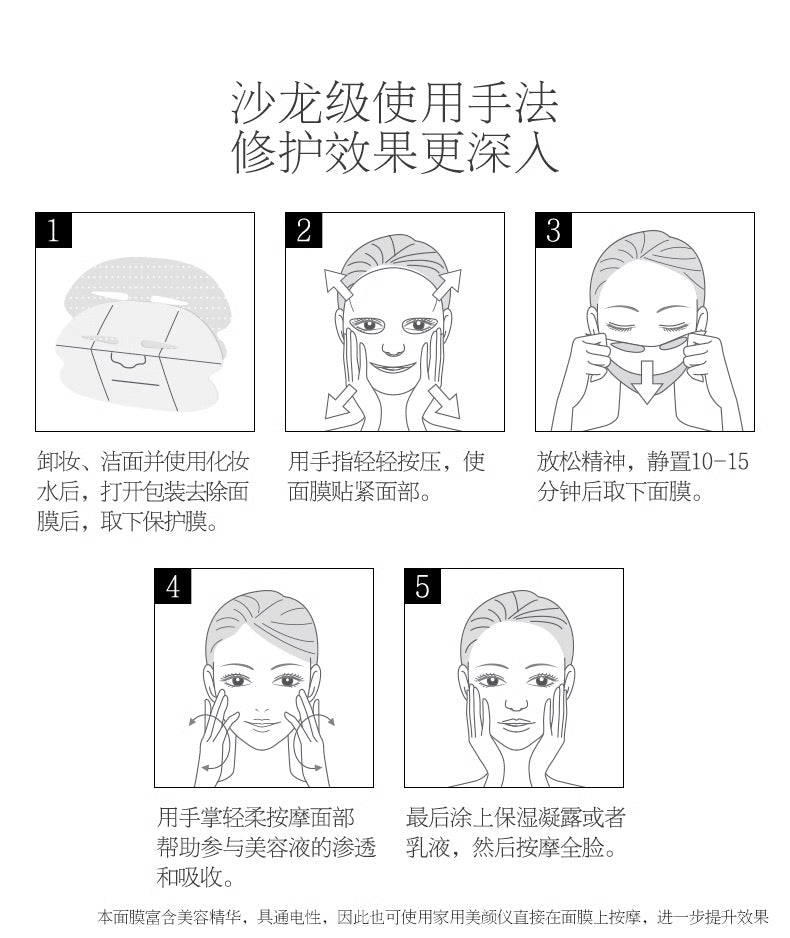 沙龙级使用手法
修护效果更深入

1

卸妆、洁面并使用化妆水后，打开包装去除面膜后，取下保护膜。

2

用手指轻轻按压，使面膜贴紧面部。

3

放松精神，静置10-15分钟后取下面膜。

4

用手掌轻柔按摩面部帮助参与美容液的渗透和吸收。

5

最后涂上保湿凝露或者乳液，然后按摩全脸。

本面膜富含美容精华，具通电性，因此也可使用家用美颜仪直接在面膜上按摩，进一步提升效果