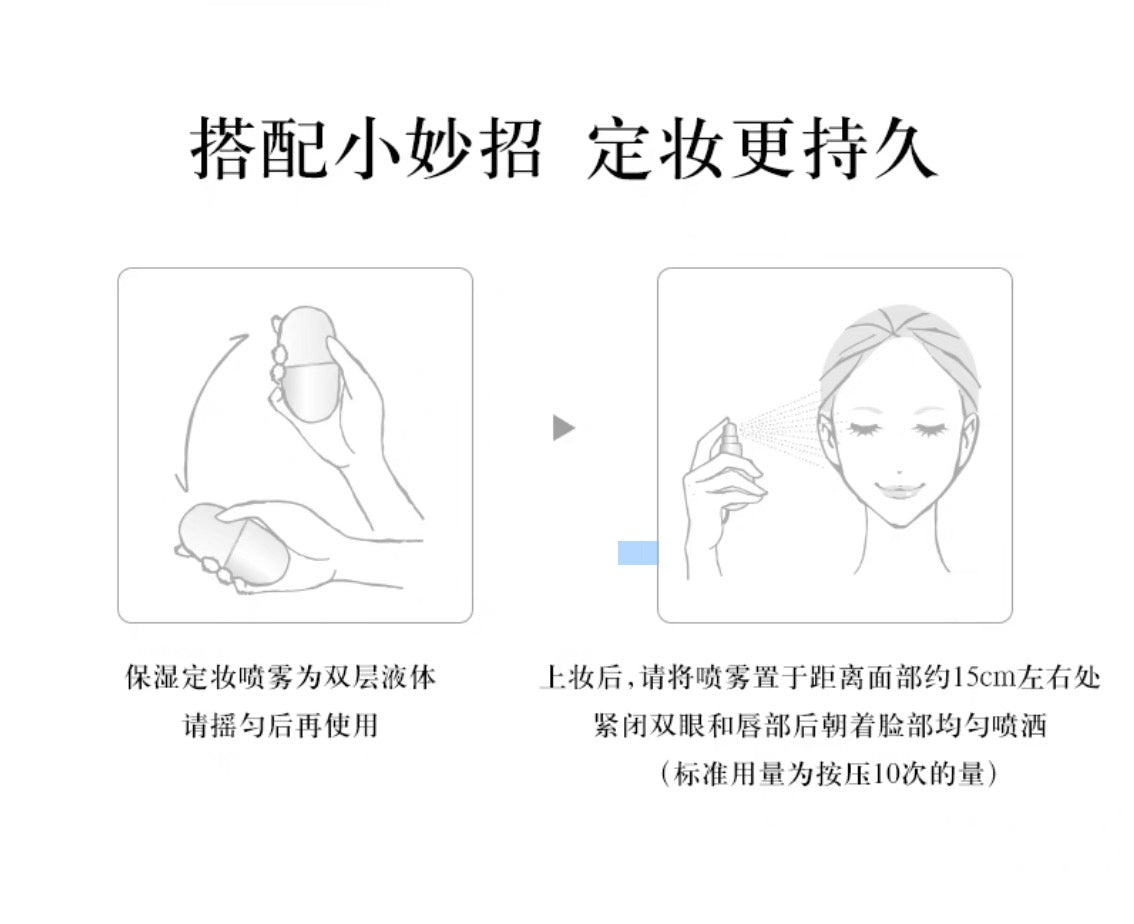 搭配小妙招 定妆更持久

保湿定妆喷雾为双层液体
请摇匀后再使用

上妆后，请将喷雾置于距离面部约15cm左右处
紧闭双眼和唇部后朝着脸部均匀喷洒
（标准用量为按压10次的量）