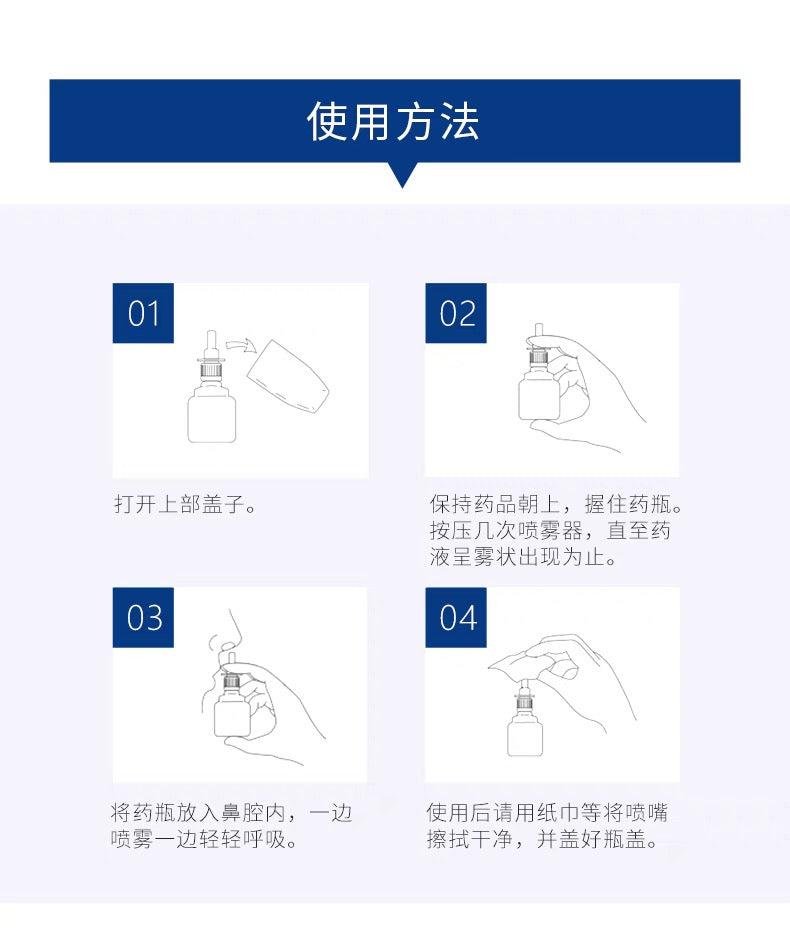 使用方法

01

打开上部盖子。

02

保持药品朝上，握住药瓶。按压几次喷雾器，直至药液呈雾状出现为止。

03

将药瓶放入鼻腔内，一边喷雾一边轻轻呼吸。

04

使用后请用纸巾等将喷嘴擦拭干净，并盖好瓶盖。