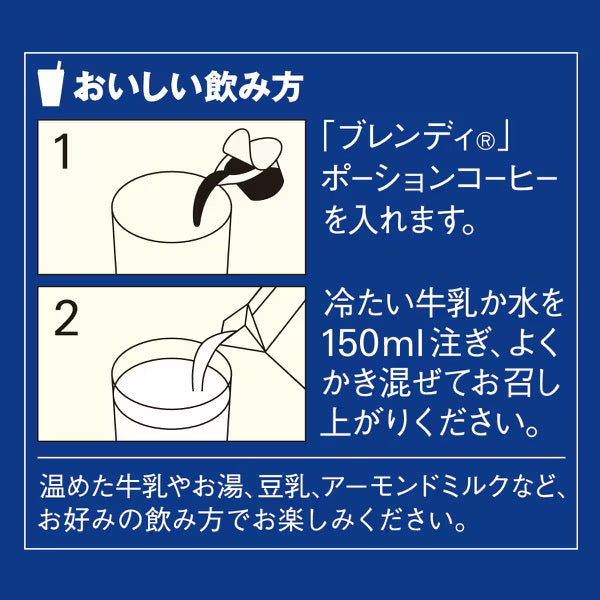 おいしい飲み方

1

「ブレンディ®」ポーションコーヒーを入れます。

2

冷たい牛乳か水を150ml注ぎ、よくかき混ぜてお召し上がりください。

温めた牛乳やお湯、豆乳、アーモンドミルクなど、お好みの飲み方でお楽しみください。