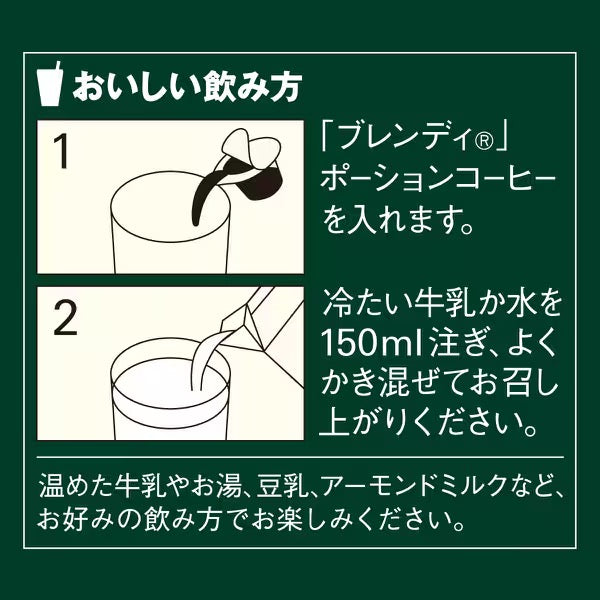 おいしい飲み方

1

「ブレンディ®」ポーションコーヒーを入れます。

2

冷たい牛乳か水を150ml注ぎ、よくかき混ぜてお召し上がりください。

温めた牛乳やお湯、豆乳、アーモンドミルクなど、お好みの飲み方でお楽しみください。