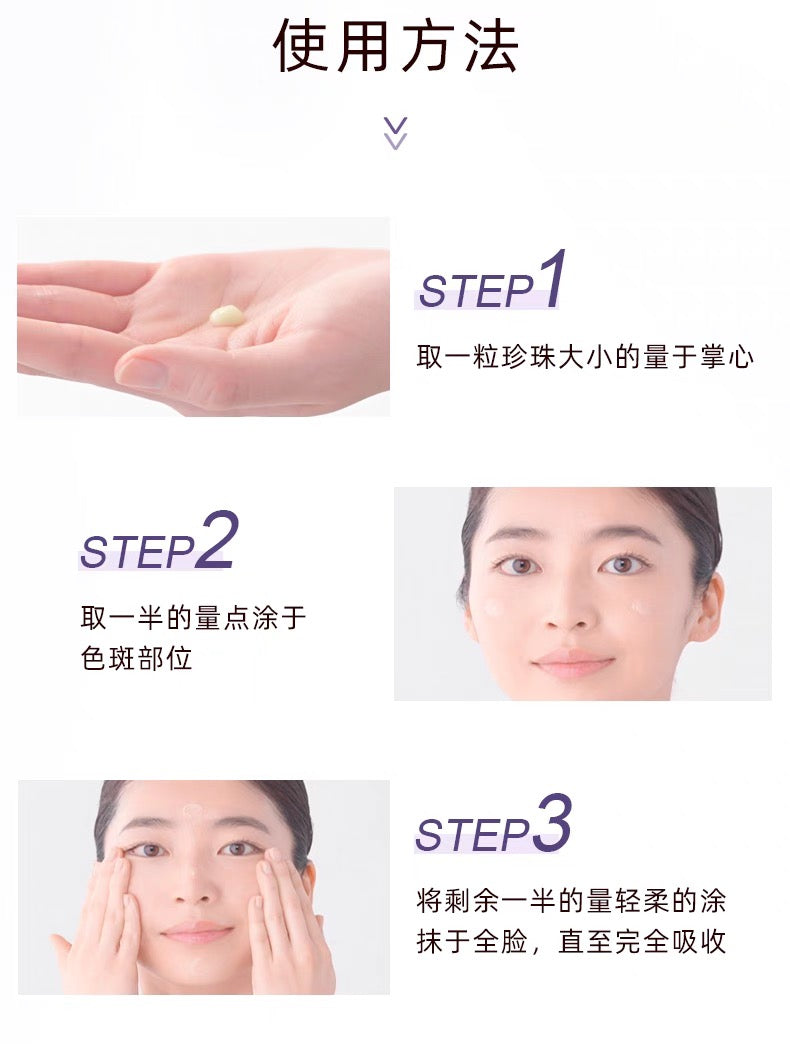 使用方法

STEP1
取一粒珍珠大小的量于掌心

STEP2
取一半的量点涂于色斑部位

STEP3
将剩余一半的量轻柔的涂抹于全脸，直至完全吸收