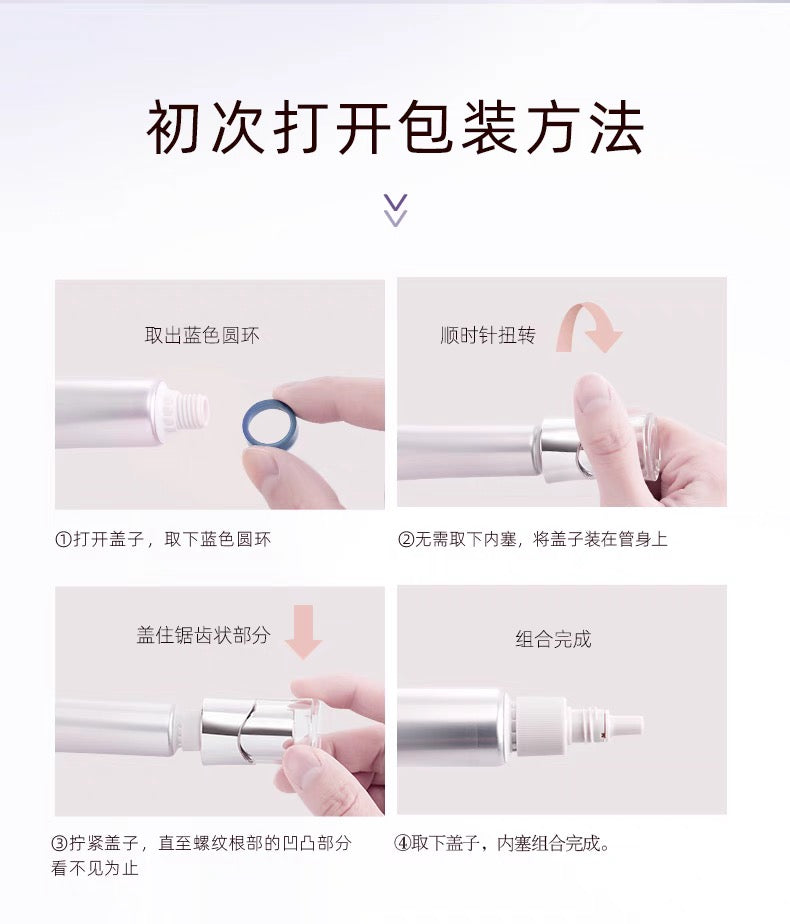 初次打开包装方法

取出蓝色圆环

①打开盖子，取下蓝色圆环

顺时针扭转

②无需取下内塞，将盖子装在管身上

盖住锯齿状部分

③拧紧盖子，直至螺纹根部的凹凸部分看不见为止

组合完成

④取下盖子，内塞组合完成。