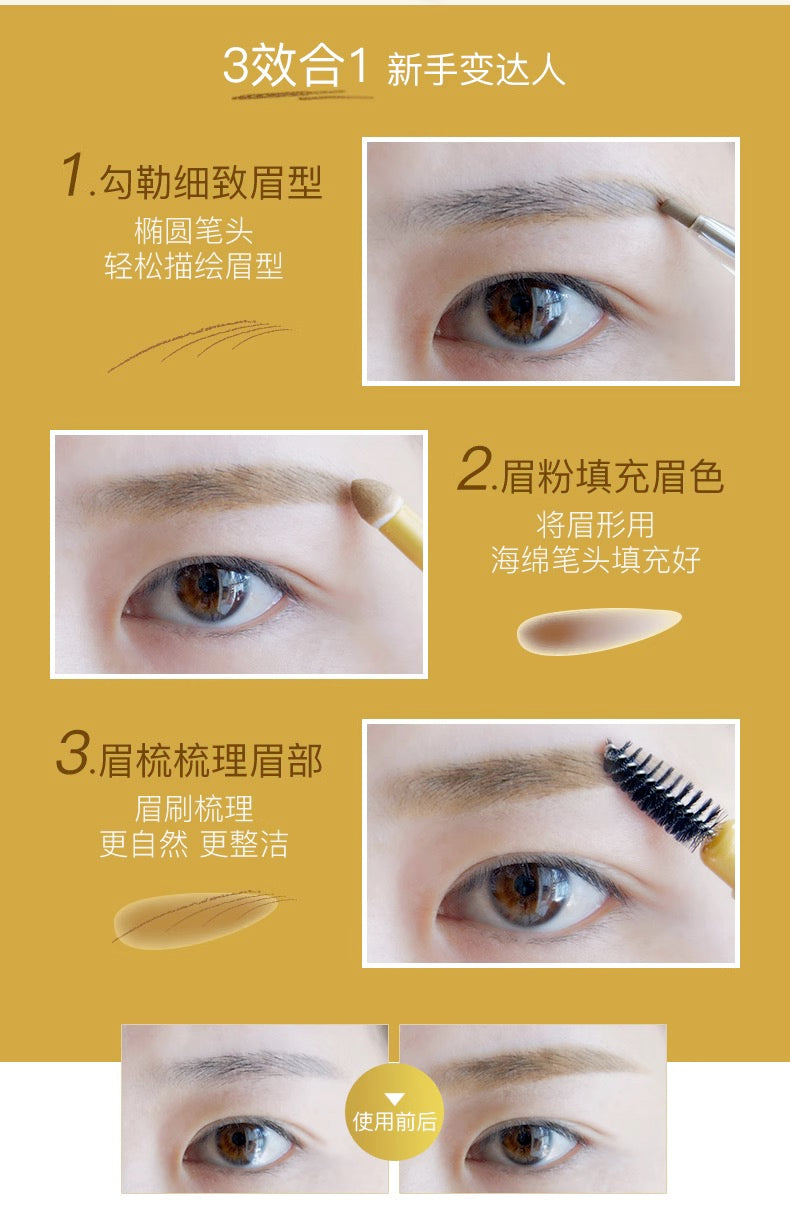 3效合1 新手变达人

1.勾勒细致眉型
椭圆笔头
轻松描绘眉型

2.眉粉填充眉色
将眉形用
海绵笔头填充好

3.眉梳梳理眉部
眉刷梳理
更自然 更整洁

使用前后