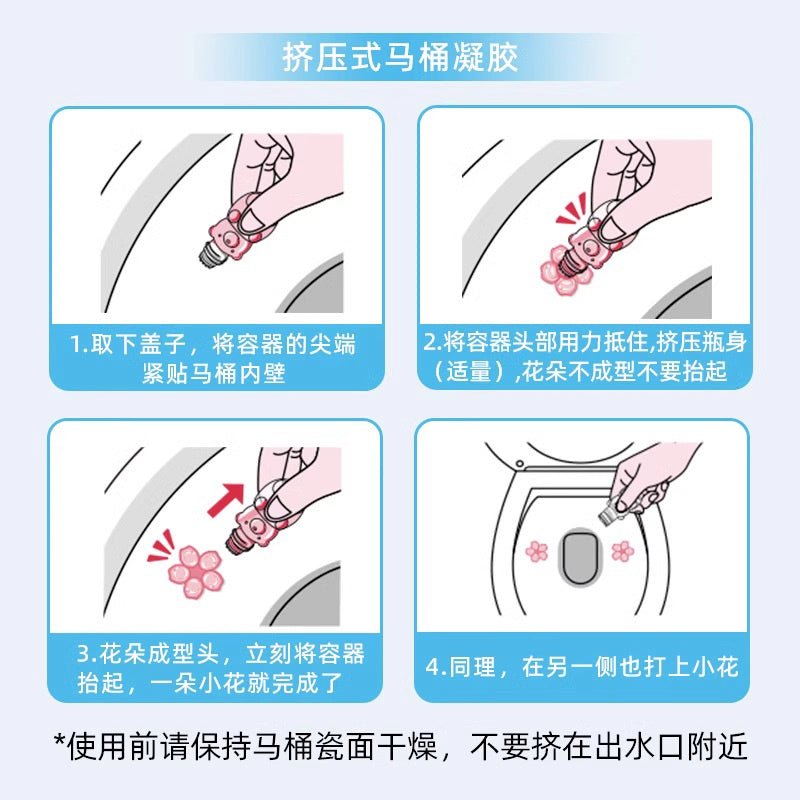 挤压式马桶凝胶

1.取下盖子，将容器的尖端紧贴马桶内壁

2.将容器头部用力抵住,挤压瓶身（适量）,花朵不成型不要抬起

3.花朵成型头，立刻将容器抬起，一朵小花就完成了

4.同理，在另一侧也打上小花

*使用前请保持马桶瓷面干燥，不要挤在出水口附近