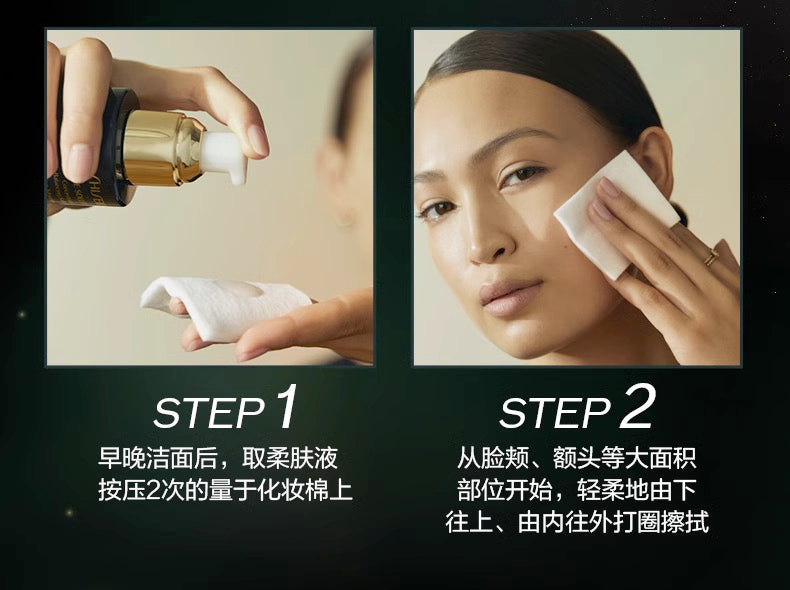 STEP 1
早晚洁面后，取柔肤液按压2次的量于化妆棉上

STEP 2
从脸颊、额头等大面积部位开始，轻柔地由下往上、由内往外打圈擦拭