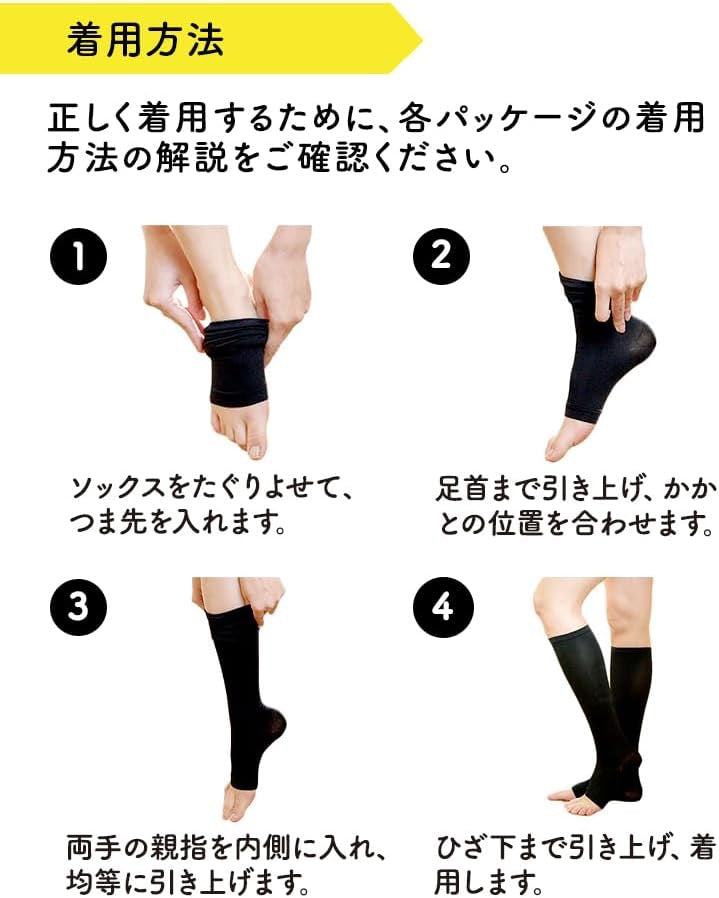 着用方法

正しく着用するために、各パッケージの着用方法の解説をご確認ください。

1

ソックスをたぐりよせて、つま先を入れます。

2

足首まで引き上げ、かかとの位置を合わせます。

3

両手の親指を内側に入れ、均等に引き上げます。

4

ひざ下まで引き上げ、着用します。